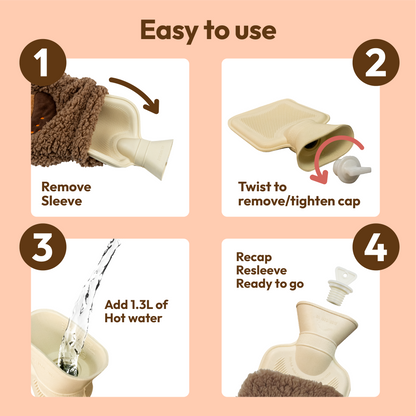 Easy to use

1

Remove Sleeve

2

Twist to remove/tighten cap

3

Add 1.3L of Hot water

4

Recap
Resleeve
Ready to go